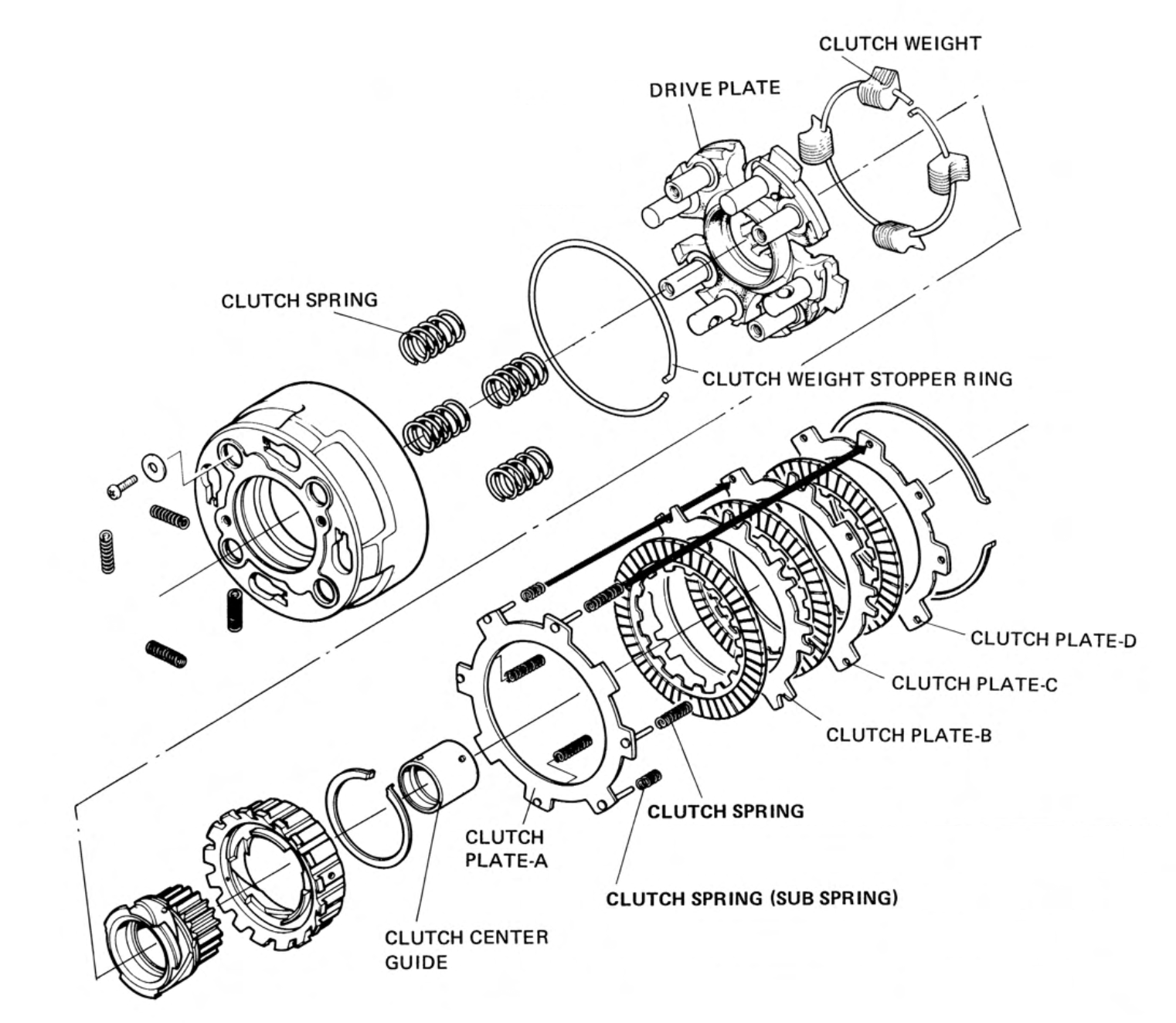 CLUTCH WEIGHT

DRIVE PLATE

CLUTCH SPRING

CLUTCH WEIGHT STOPPER RING

CLUTCH PLATE-D

CLUTCH PLATE-C

CLUTCH PLATE-B

CLUTCH SPRING

CLUTCH PLATE-A

CLUTCH SPRING (SUB SPRING)

CLUTCH CENTER GUIDE